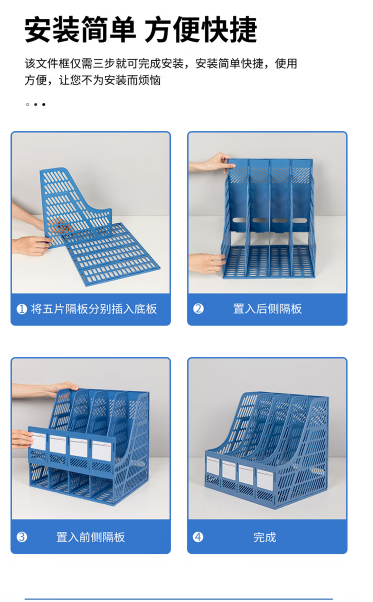 安装简单 方便快捷

该文件框仅需三步就可完成安装，安装简单快捷，使用方便，让您不为安装而烦恼

❶ 将五片隔板分别插入底板

❷ 置入后侧隔板

❸ 置入前侧隔板

❹ 完成